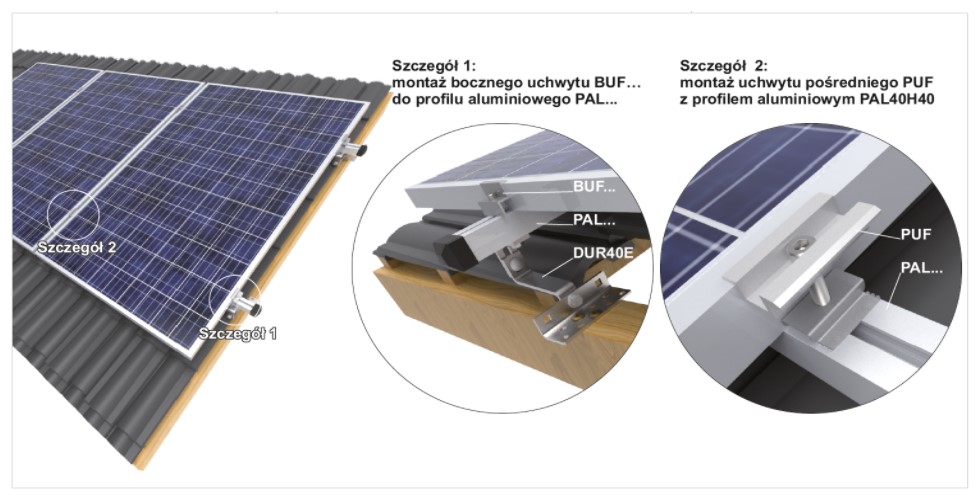 Szczegół 2

Szczegół 1

Szczegół 1:
montaż bocznego uchwytu BUF…
do profilu aluminiowego PAL…

BUF…
PAL…
DUR40E

Szczegół 2:
montaż uchwytu pośredniego PUF
z profilem aluminiowym PAL40H40

PUF
PAL…